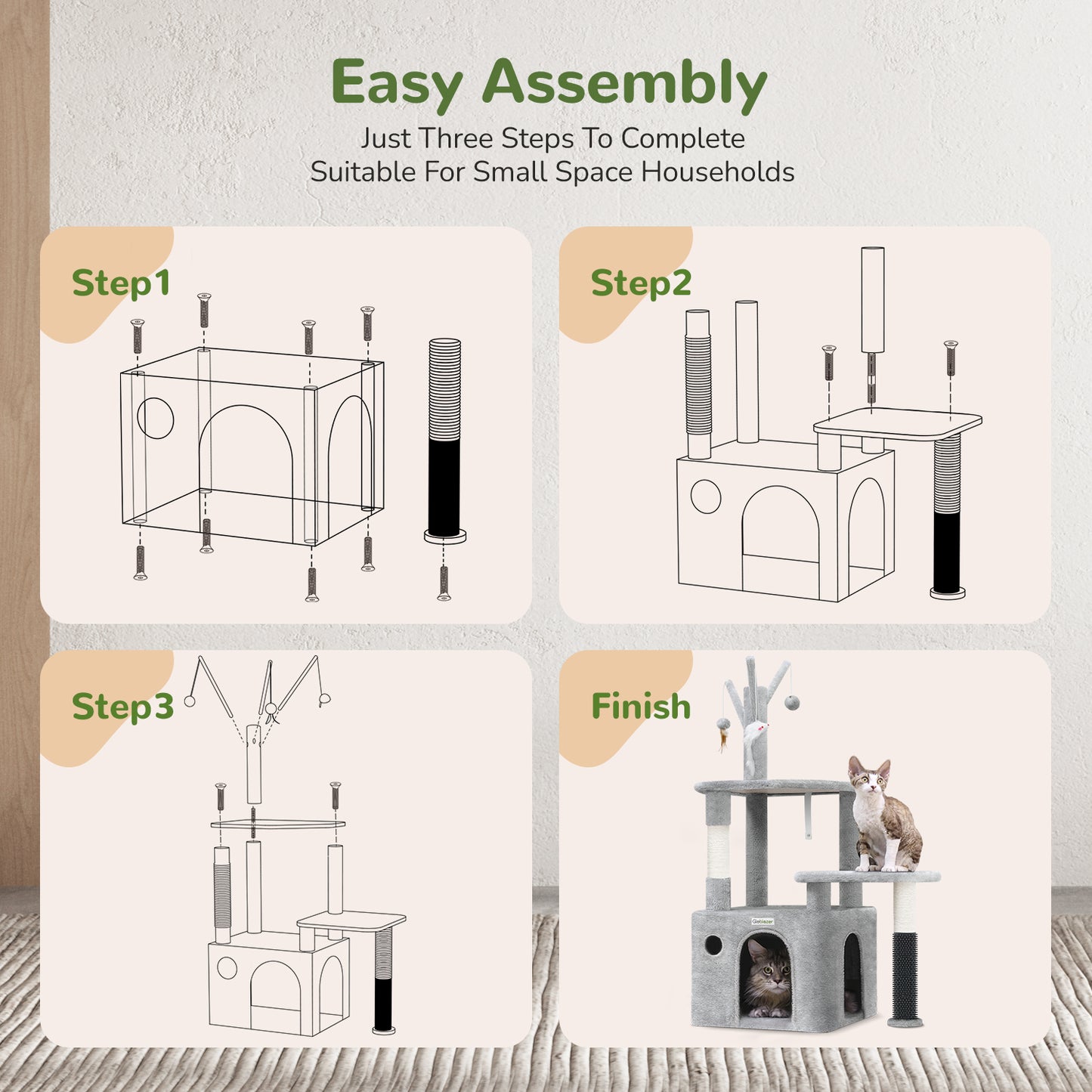 Easy Assembly

Just Three Steps To Complete
Suitable For Small Space Households

Step1

Step2

Step3

Finish

Globlazer